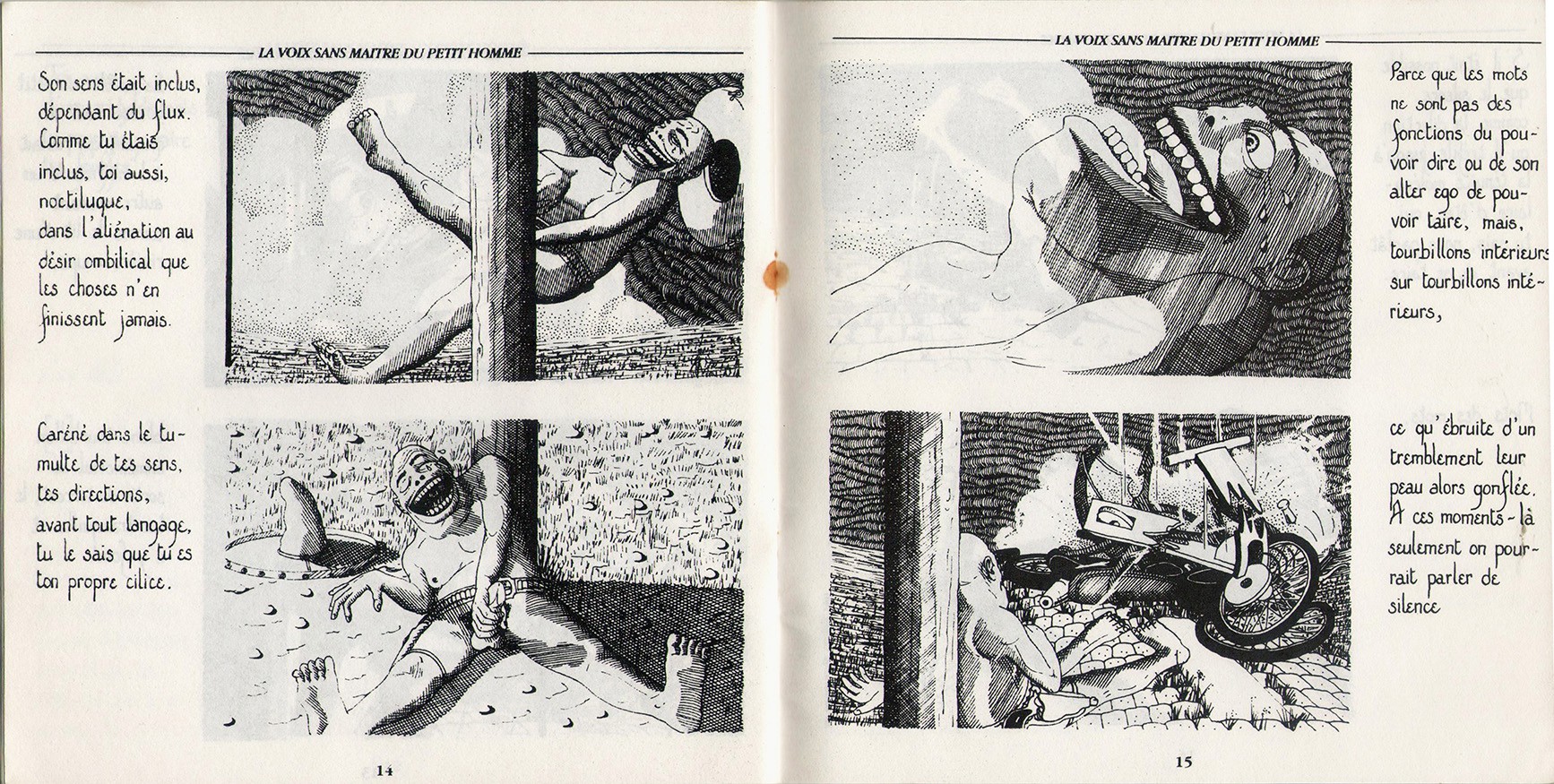 LA VOIX SANS MAITRE DU PETIT HOMME

Son sens était inclus, dépendant du flux. Comme tu étais inclus, toi aussi, noctiluque, dans l'aliénation au désir ombilical que les choses n'en finissent jamais.

Caréné dans le tumulte de tes sens, tes directions, avant tout langage, tu le sais que tu es ton propre cilice.

14

LA VOIX SANS MAITRE DU PETIT HOMME

Parce que les mots ne sont pas des fonctions du pouvoir dire ou de son alter ego de pouvoir taire, mais, tourbillons intérieurs sur tourbillons intérieurs,

ce qu'ébruite d'un tremblement leur peau alors gonflée. A ces moments-là seulement on pourrait parler de silence

15